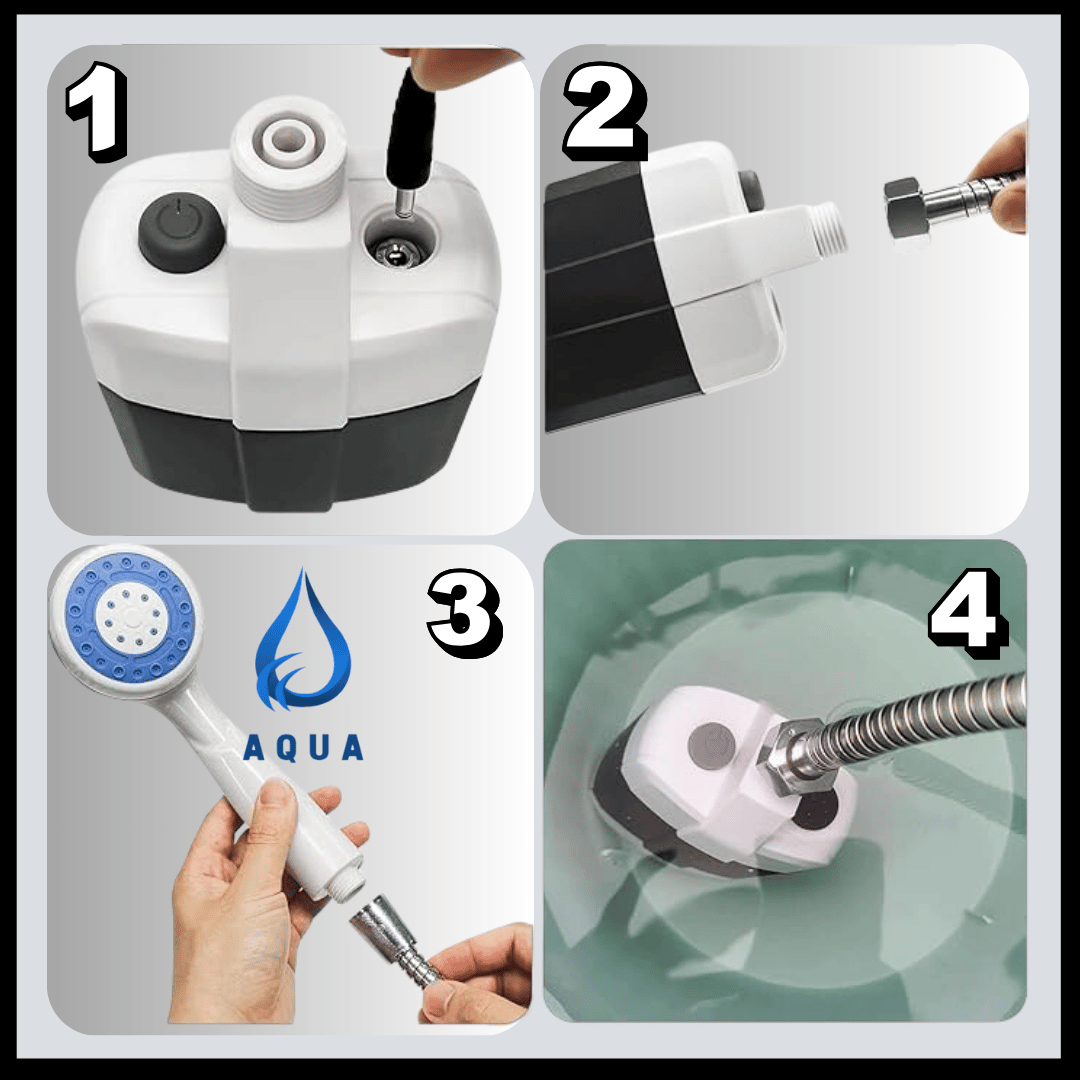 1

2

AQUA

3

4